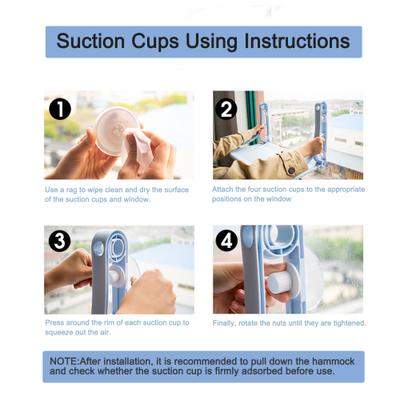 Suction Cups Using Instructions

1

Use a rag to wipe clean and dry the surface of the suction cups and window.

2

Attach the four suction cups to the appropriate positions on the window

3

Press around the rim of each suction cup to squeeze out the air.

4

Finally, rotate the nuts until they are tightened.

NOTE:After installation, it is recommended to pull down the hammock and check whether the suction cup is firmly adsorbed before use.