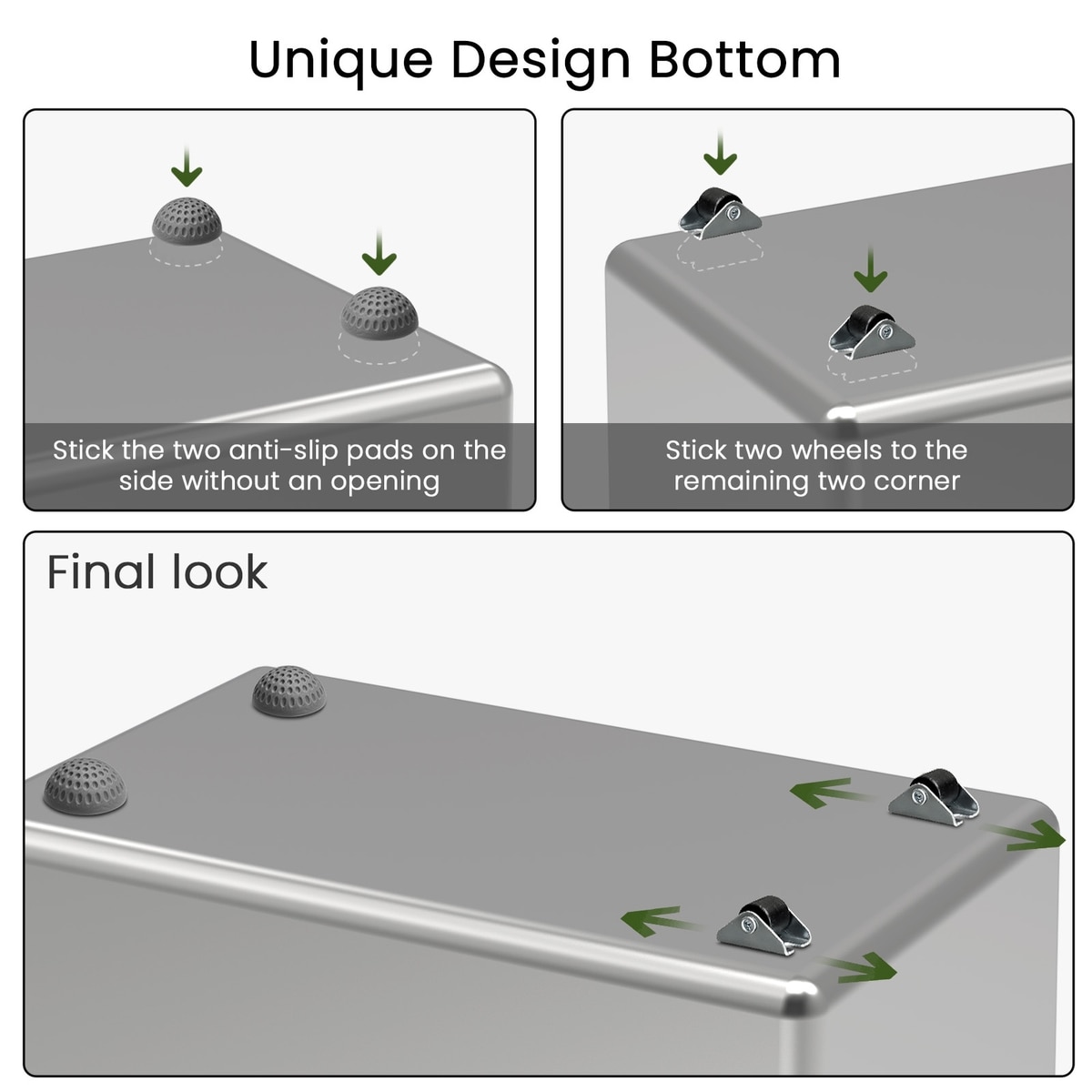 Unique Design Bottom

Stick the two anti-slip pads on the side without an opening

Stick two wheels to the remaining two corner

Final look