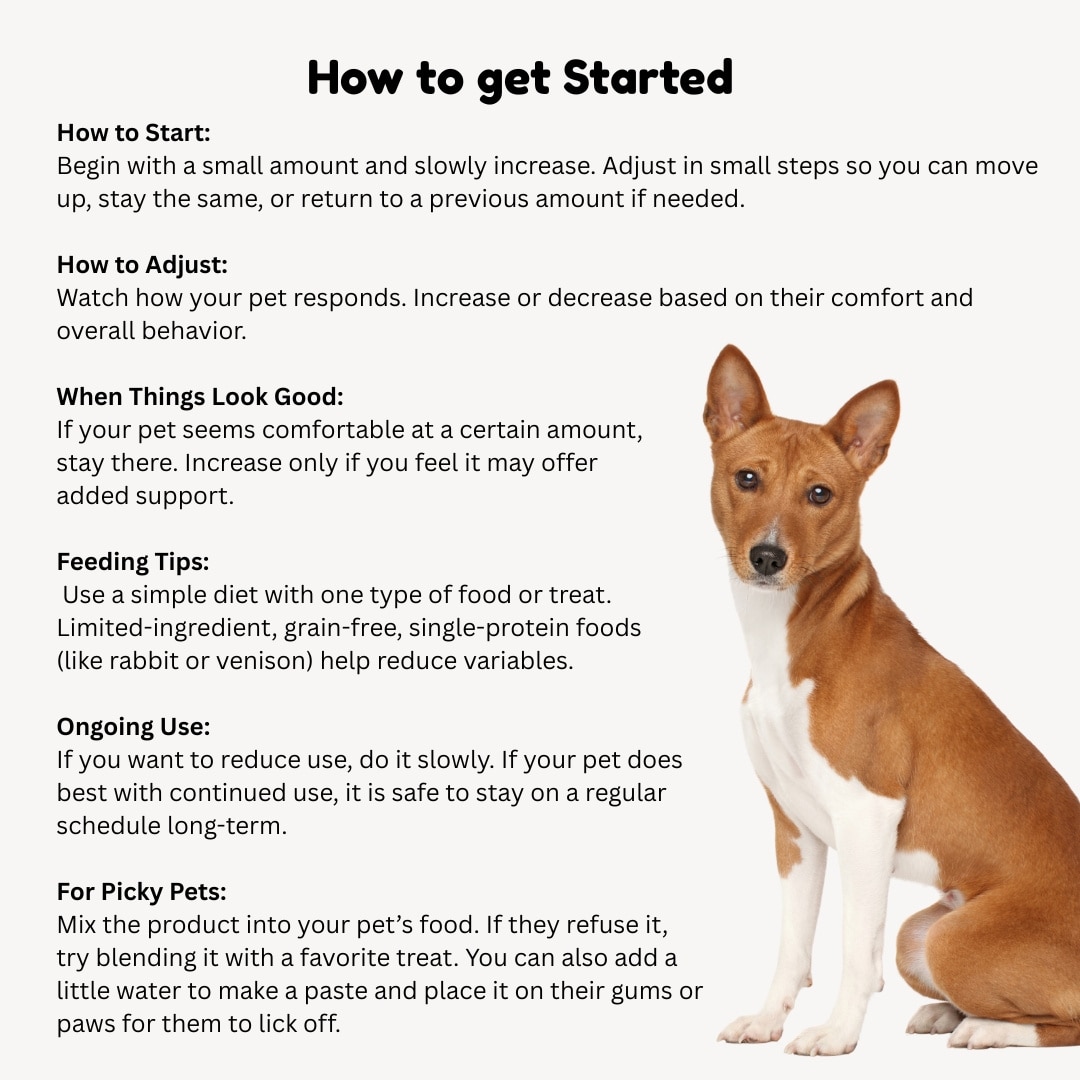 How to get Started

How to Start:
Begin with a small amount and slowly increase. Adjust in small steps so you can move up, stay the same, or return to a previous amount if needed.

How to Adjust:
Watch how your pet responds. Increase or decrease based on their comfort and overall behavior.

When Things Look Good:
If your pet seems comfortable at a certain amount, stay there. Increase only if you feel it may offer added support.

Feeding Tips:
Use a simple diet with one type of food or treat. Limited-ingredient, grain-free, single-protein foods (like rabbit or venison) help reduce variables.

Ongoing Use:
If you want to reduce use, do it slowly. If your pet does best with continued use, it is safe to stay on a regular schedule long-term.

For Picky Pets:
Mix the product into your pet's food. If they refuse it, try blending it with a favorite treat. You can also add a little water to make a paste and place it on their gums or paws for them to lick off.