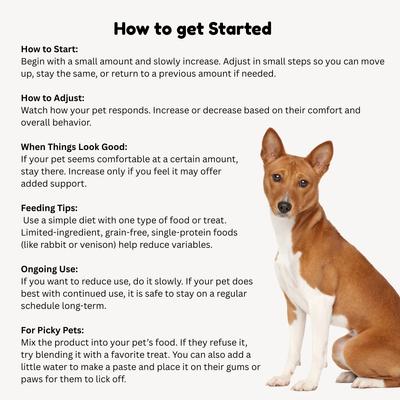 How to get Started

How to Start:
Begin with a small amount and slowly increase. Adjust in small steps so you can move up, stay the same, or return to a previous amount if needed.

How to Adjust:
Watch how your pet responds. Increase or decrease based on their comfort and overall behavior.

When Things Look Good:
If your pet seems comfortable at a certain amount, stay there. Increase only if you feel it may offer added support.

Feeding Tips:
Use a simple diet with one type of food or treat. Limited-ingredient, grain-free, single-protein foods (like rabbit or venison) help reduce variables.

Ongoing Use:
If you want to reduce use, do it slowly. If your pet does best with continued use, it is safe to stay on a regular schedule long-term.

For Picky Pets:
Mix the product into your pet's food. If they refuse it, try blending it with a favorite treat. You can also add a little water to make a paste and place it on their gums or paws for them to lick off.