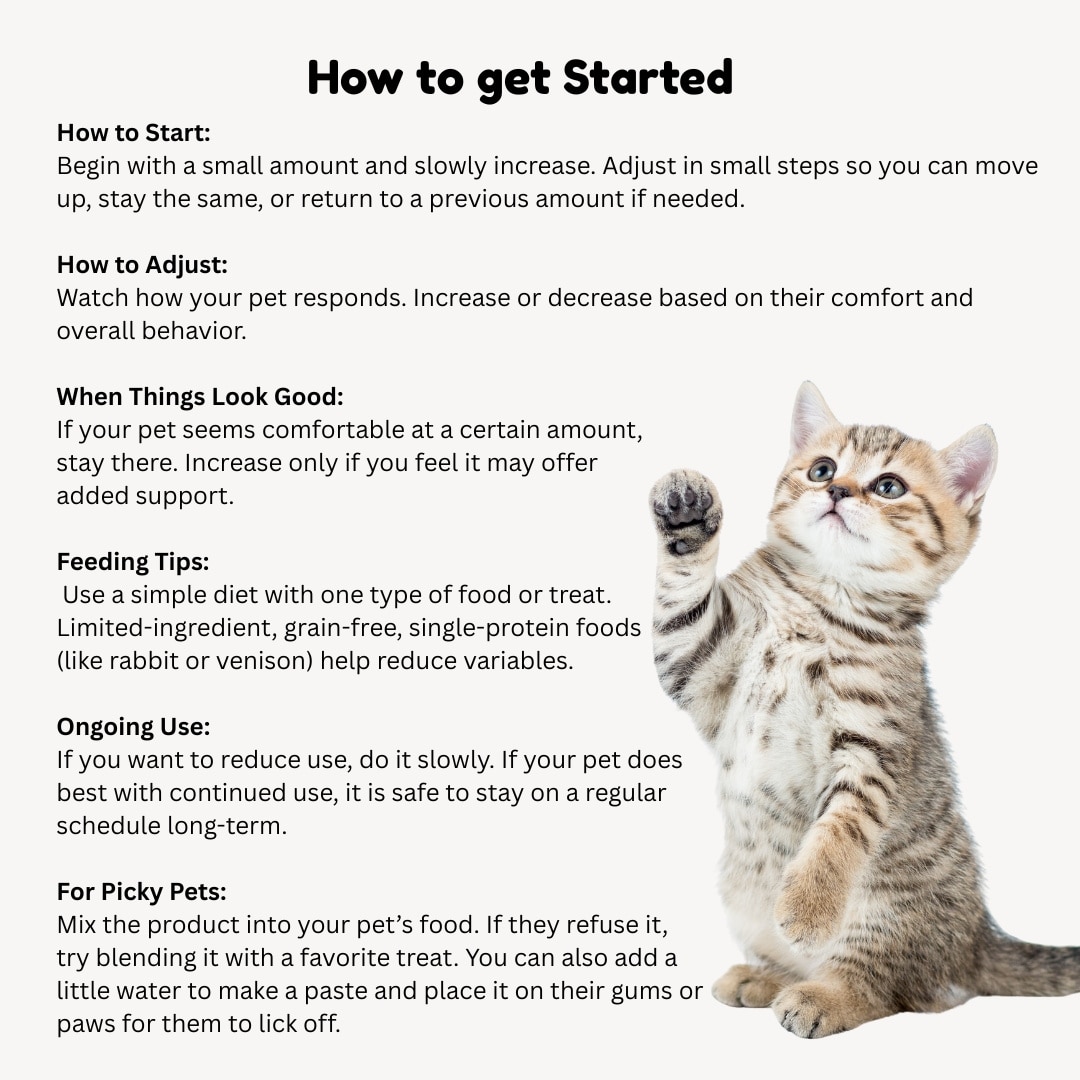 How to get Started

How to Start:
Begin with a small amount and slowly increase. Adjust in small steps so you can move up, stay the same, or return to a previous amount if needed.

How to Adjust:
Watch how your pet responds. Increase or decrease based on their comfort and overall behavior.

When Things Look Good:
If your pet seems comfortable at a certain amount, stay there. Increase only if you feel it may offer added support.

Feeding Tips:
Use a simple diet with one type of food or treat. Limited-ingredient, grain-free, single-protein foods (like rabbit or venison) help reduce variables.

Ongoing Use:
If you want to reduce use, do it slowly. If your pet does best with continued use, it is safe to stay on a regular schedule long-term.

For Picky Pets:
Mix the product into your pet's food. If they refuse it, try blending it with a favorite treat. You can also add a little water to make a paste and place it on their gums or paws for them to lick off.