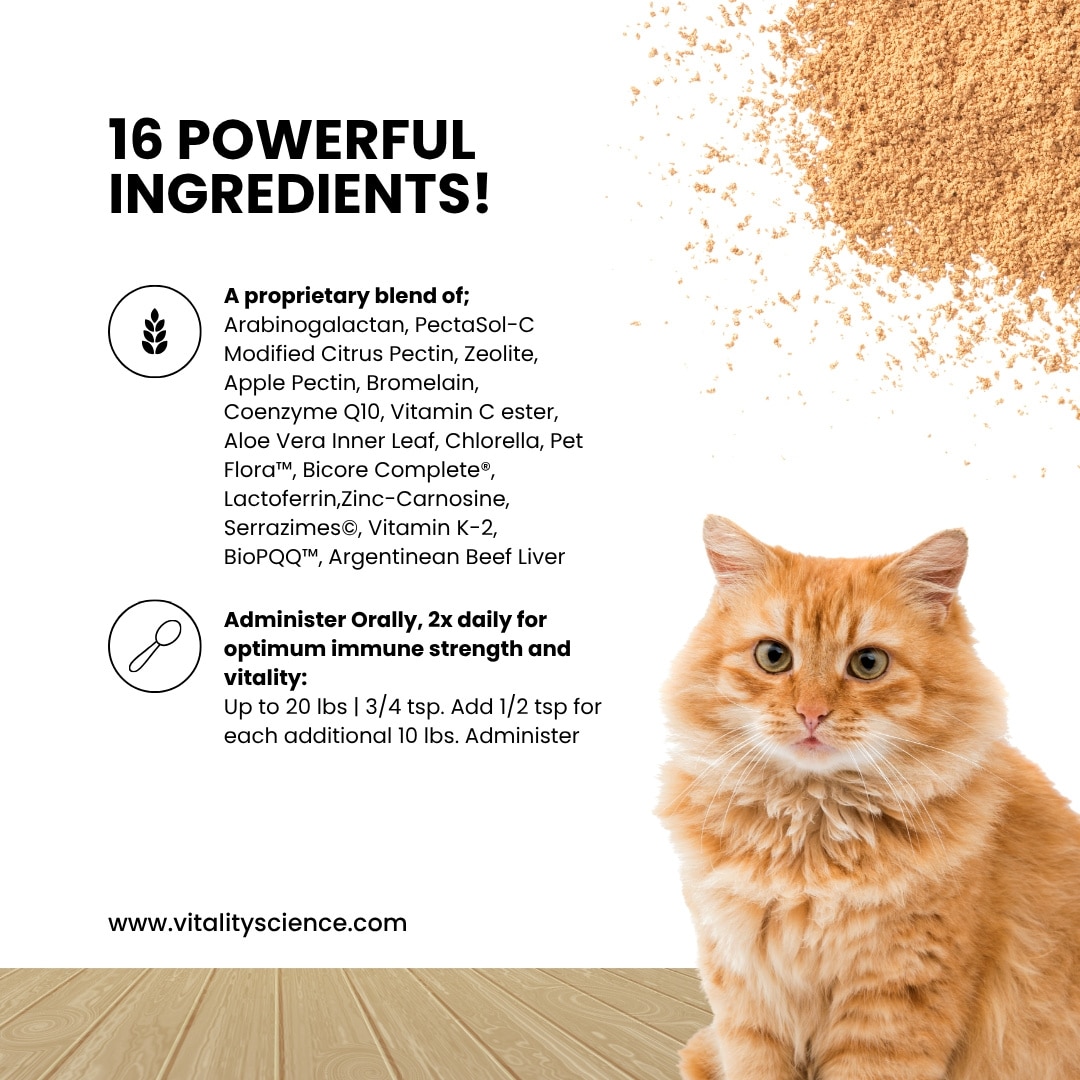 16 POWERFUL INGREDIENTS!

A proprietary blend of;
Arabinogalactan, PectaSol-C Modified Citrus Pectin, Zeolite, Apple Pectin, Bromelain, Coenzyme Q10, Vitamin C ester, Aloe Vera Inner Leaf, Chlorella, Pet Flora™, Bicore Complete®, Lactoferrin,Zinc-Carnosine, Serrazimes©, Vitamin K-2, BioPQQ™, Argentinean Beef Liver

Administer Orally, 2x daily for optimum immune strength and vitality:
Up to 20 lbs | 3/4 tsp. Add 1/2 tsp for each additional 10 lbs. Administer

www.vitalityscience.com