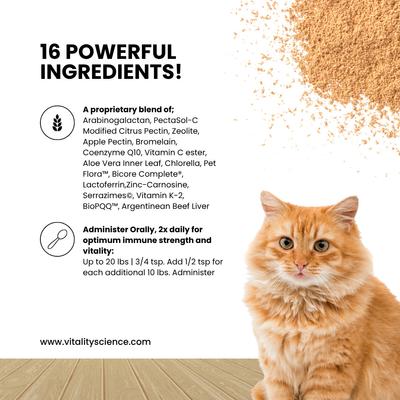 16 POWERFUL INGREDIENTS!

A proprietary blend of;
Arabinogalactan, PectaSol-C Modified Citrus Pectin, Zeolite, Apple Pectin, Bromelain, Coenzyme Q10, Vitamin C ester, Aloe Vera Inner Leaf, Chlorella, Pet Flora™, Bicore Complete®, Lactoferrin,Zinc-Carnosine, Serrazimes©, Vitamin K-2, BioPQQ™, Argentinean Beef Liver

Administer Orally, 2x daily for optimum immune strength and vitality:
Up to 20 lbs | 3/4 tsp. Add 1/2 tsp for each additional 10 lbs. Administer

www.vitalityscience.com