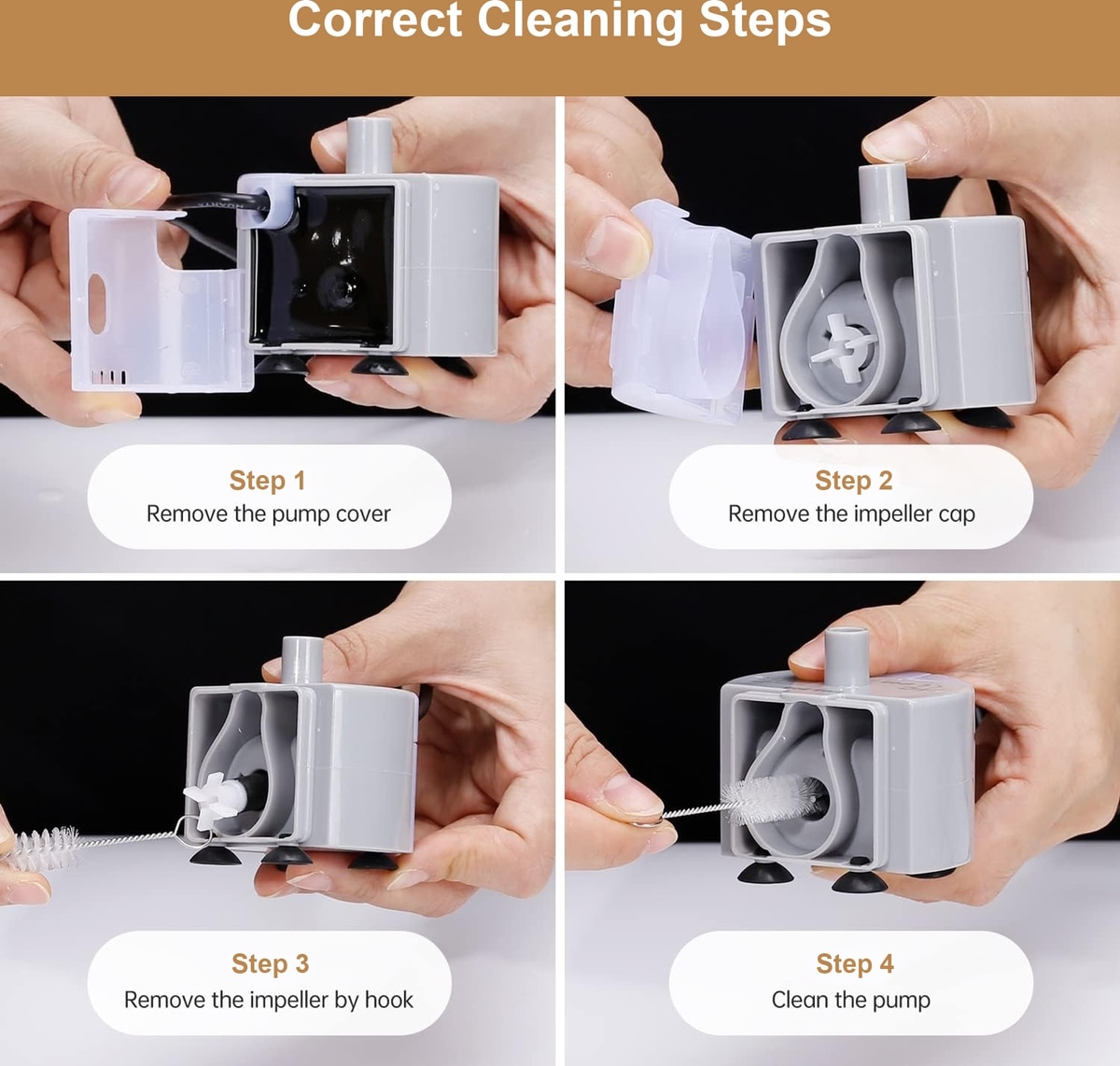 Correct Cleaning Steps

Step 1
Remove the pump cover

Step 2
Remove the impeller cap

Step 3
Remove the impeller by hook

Step 4
Clean the pump