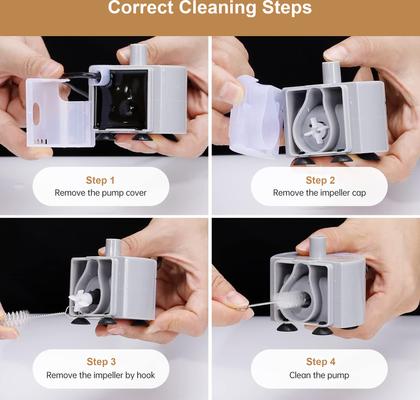 Correct Cleaning Steps

Step 1
Remove the pump cover

Step 2
Remove the impeller cap

Step 3
Remove the impeller by hook

Step 4
Clean the pump