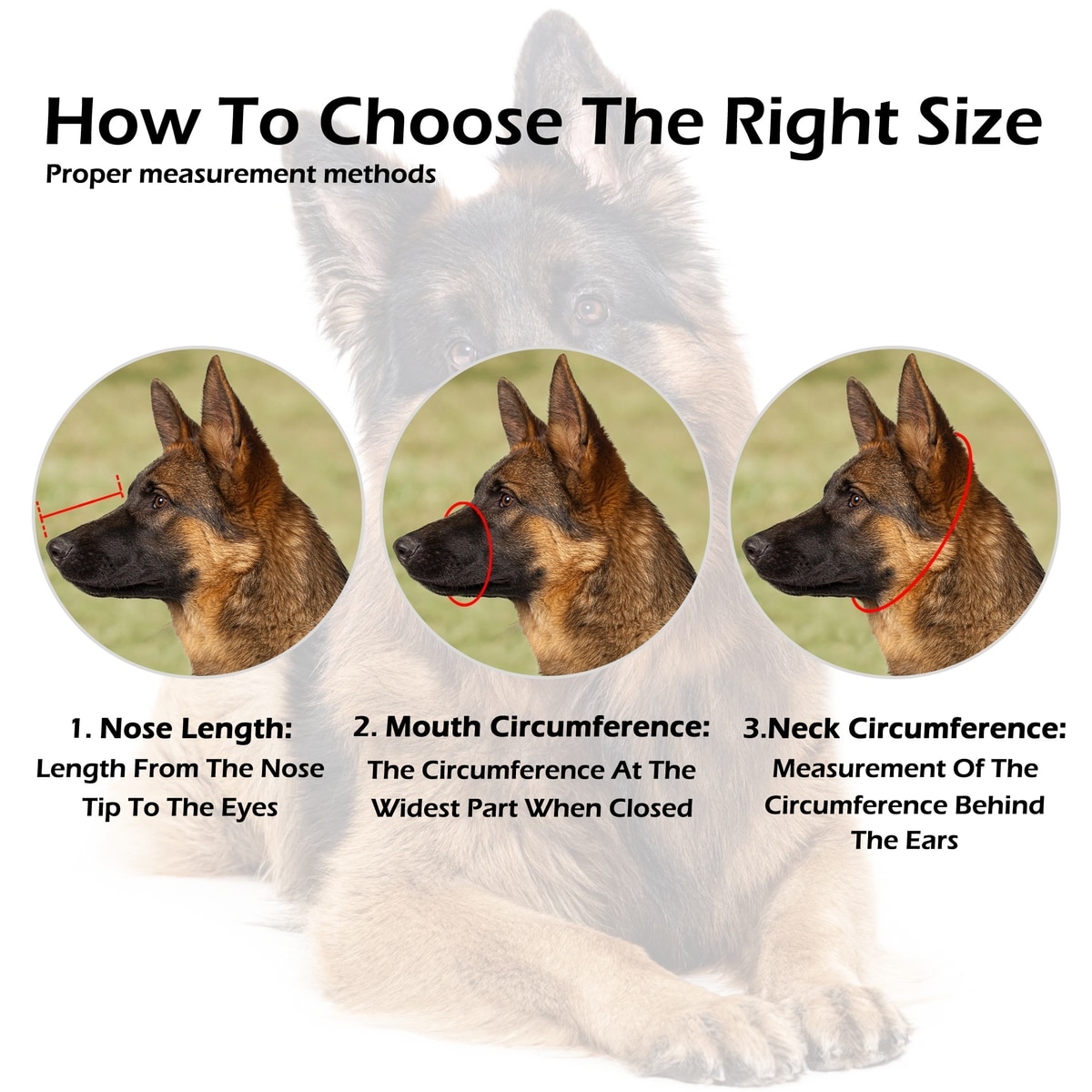 How To Choose The Right Size
Proper measurement methods

1. Nose Length:
Length From The Nose Tip To The Eyes

2. Mouth Circumference:
The Circumference At The Widest Part When Closed

3.Neck Circumference:
Measurement Of The Circumference Behind The Ears