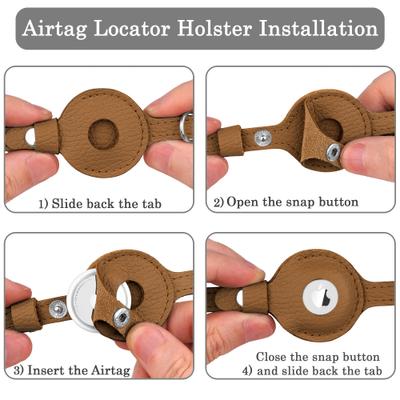 Airtag Locator Holster Installation

1) Slide back the tab

2) Open the snap button

3) Insert the Airtag

Close the snap button
4) and slide back the tab