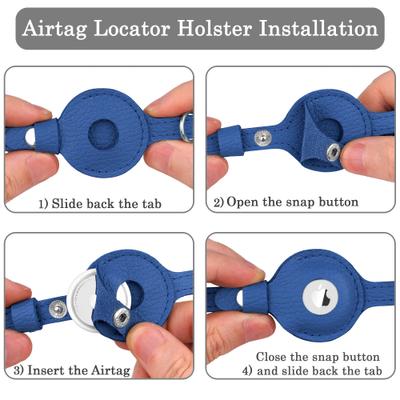 Airtag Locator Holster Installation

1) Slide back the tab

2) Open the snap button

3) Insert the Airtag

Close the snap button
4) and slide back the tab