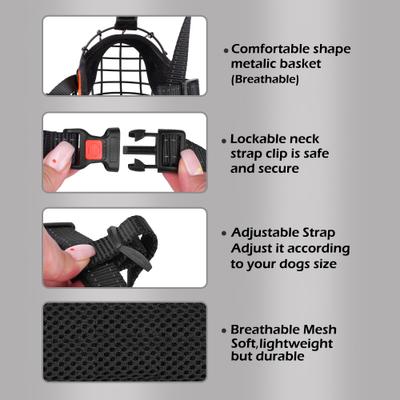 • Comfortable shape metalic basket (Breathable)

• Lockable neck strap clip is safe and secure

• Adjustable Strap Adjust it according to your dogs size

• Breathable Mesh Soft,lightweight but durable