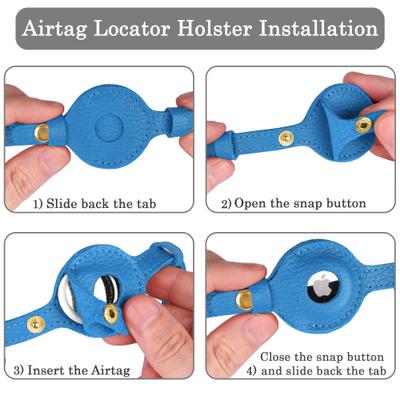 Airtag Locator Holster Installation

1) Slide back the tab

2) Open the snap button

3) Insert the Airtag

Close the snap button
4) and slide back the tab