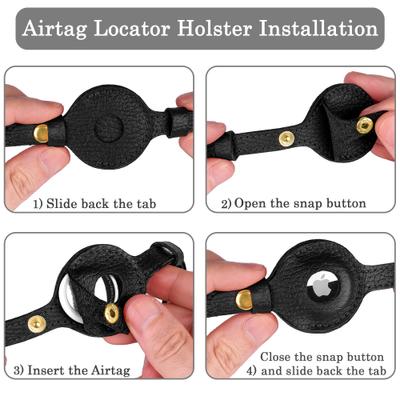 Airtag Locator Holster Installation

1) Slide back the tab

2) Open the snap button

3) Insert the Airtag

Close the snap button
4) and slide back the tab