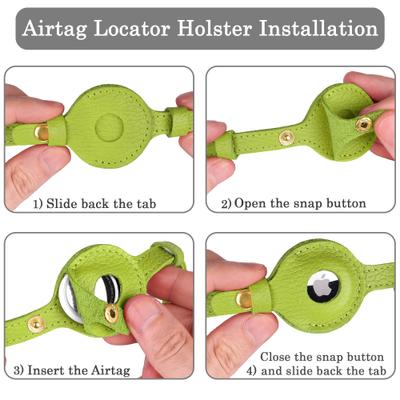 Airtag Locator Holster Installation

1) Slide back the tab

2) Open the snap button

3) Insert the Airtag

Close the snap button
4) and slide back the tab