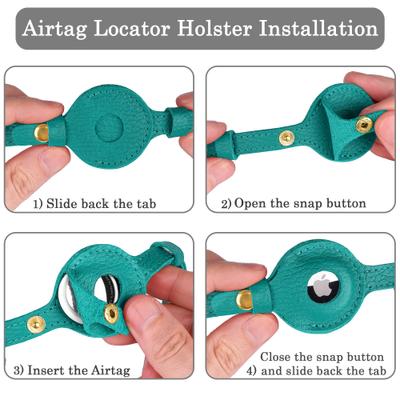 Airtag Locator Holster Installation

1) Slide back the tab

2) Open the snap button

3) Insert the Airtag

Close the snap button
4) and slide back the tab