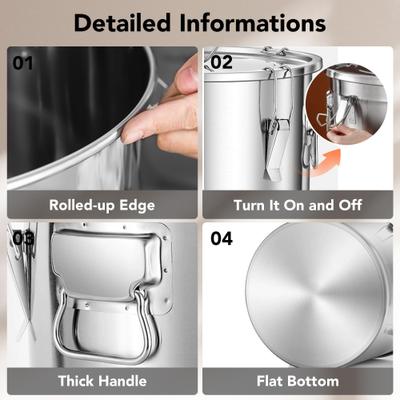 Detailed Informations

01

Rolled-up Edge

02

Turn It On and Off

03

Thick Handle

04

Flat Bottom