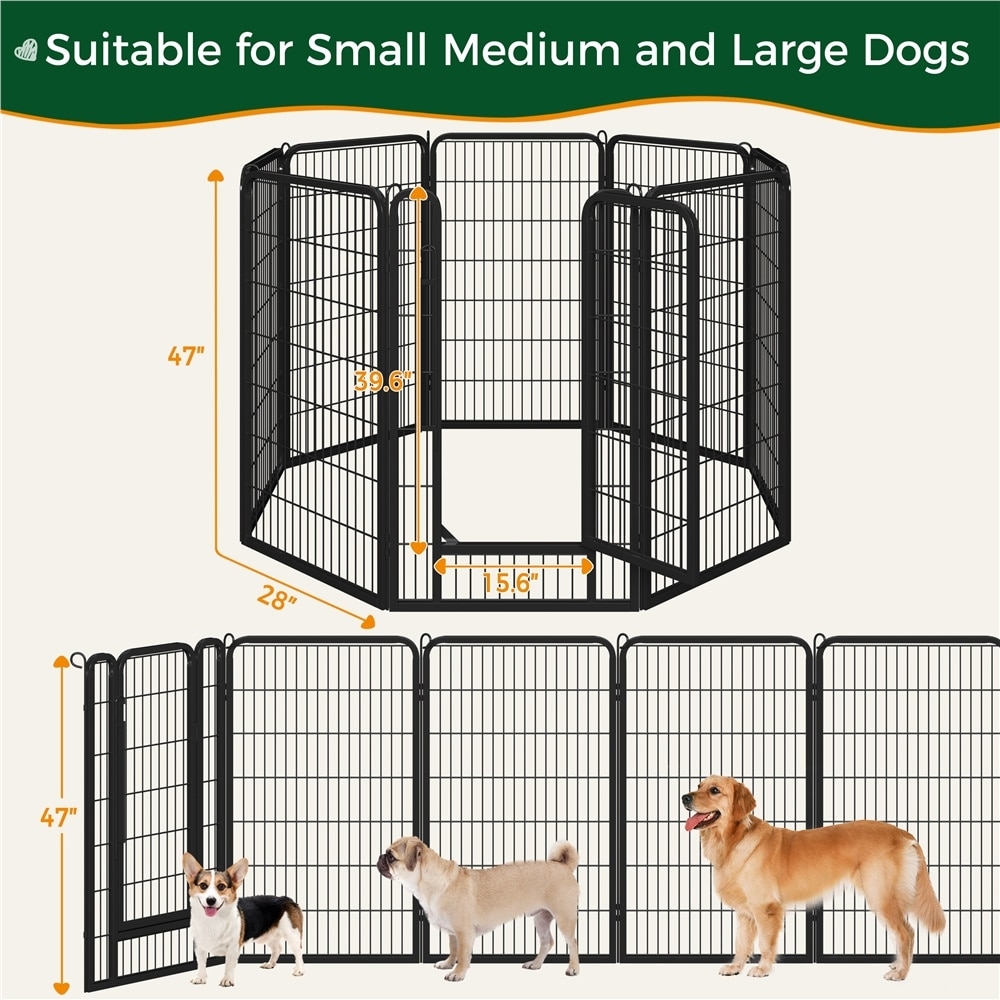 Suitable for Small Medium and Large Dogs

47"

39.6"

15.6"

28"

47"