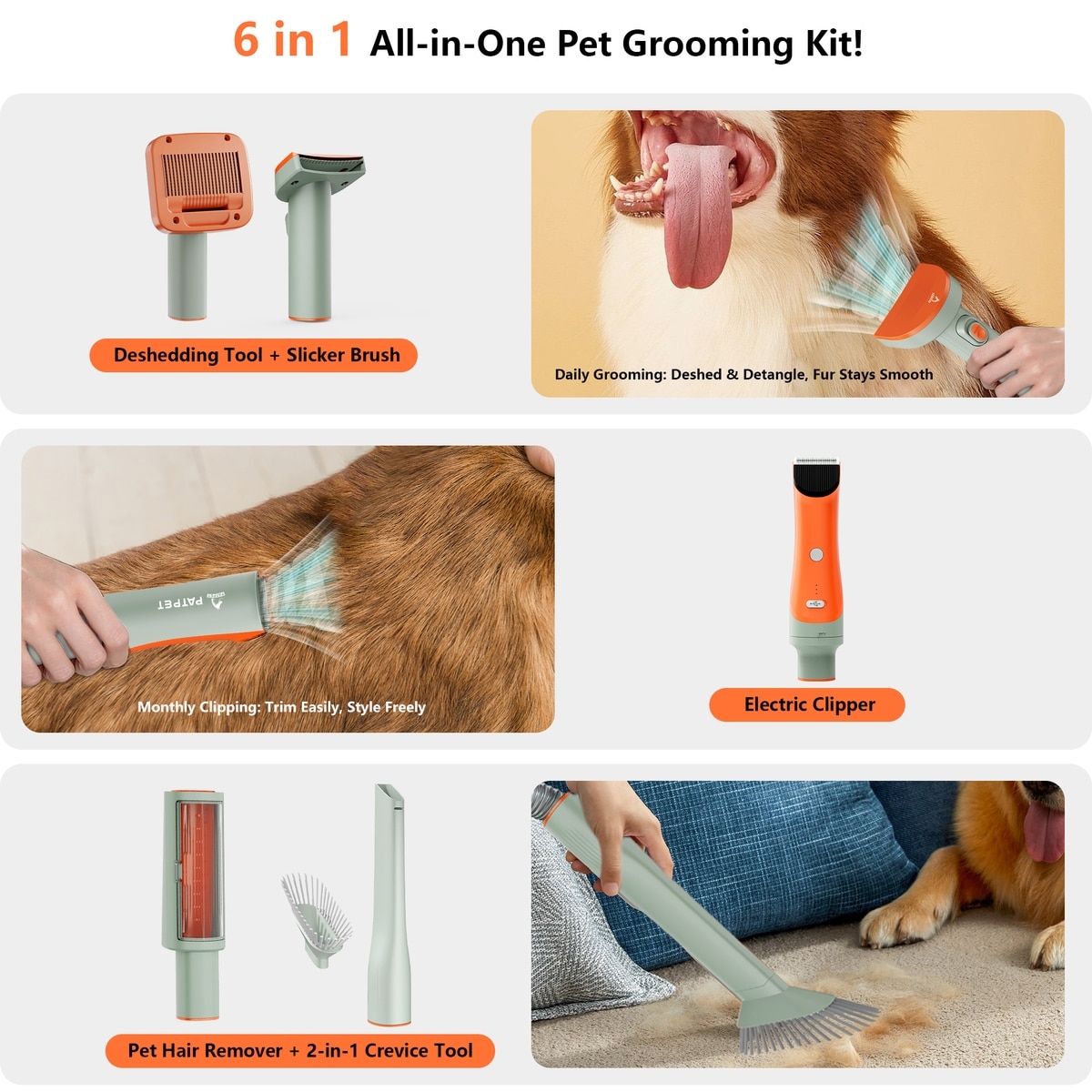 6 in 1 All-in-One Pet Grooming Kit!

Deshedding Tool + Slicker Brush

Daily Grooming: Deshed & Detangle, Fur Stays Smooth

PATPET

Monthly Clipping: Trim Easily, Style Freely

Electric Clipper

Pet Hair Remover + 2-in-1 Crevice Tool