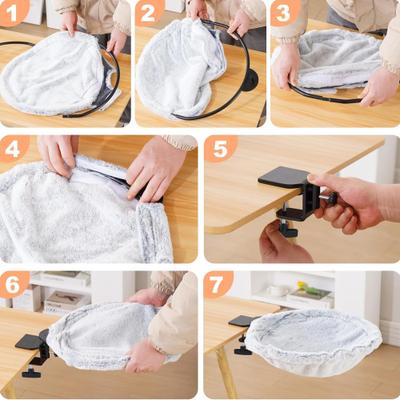 1
2
3
4
5
6
7