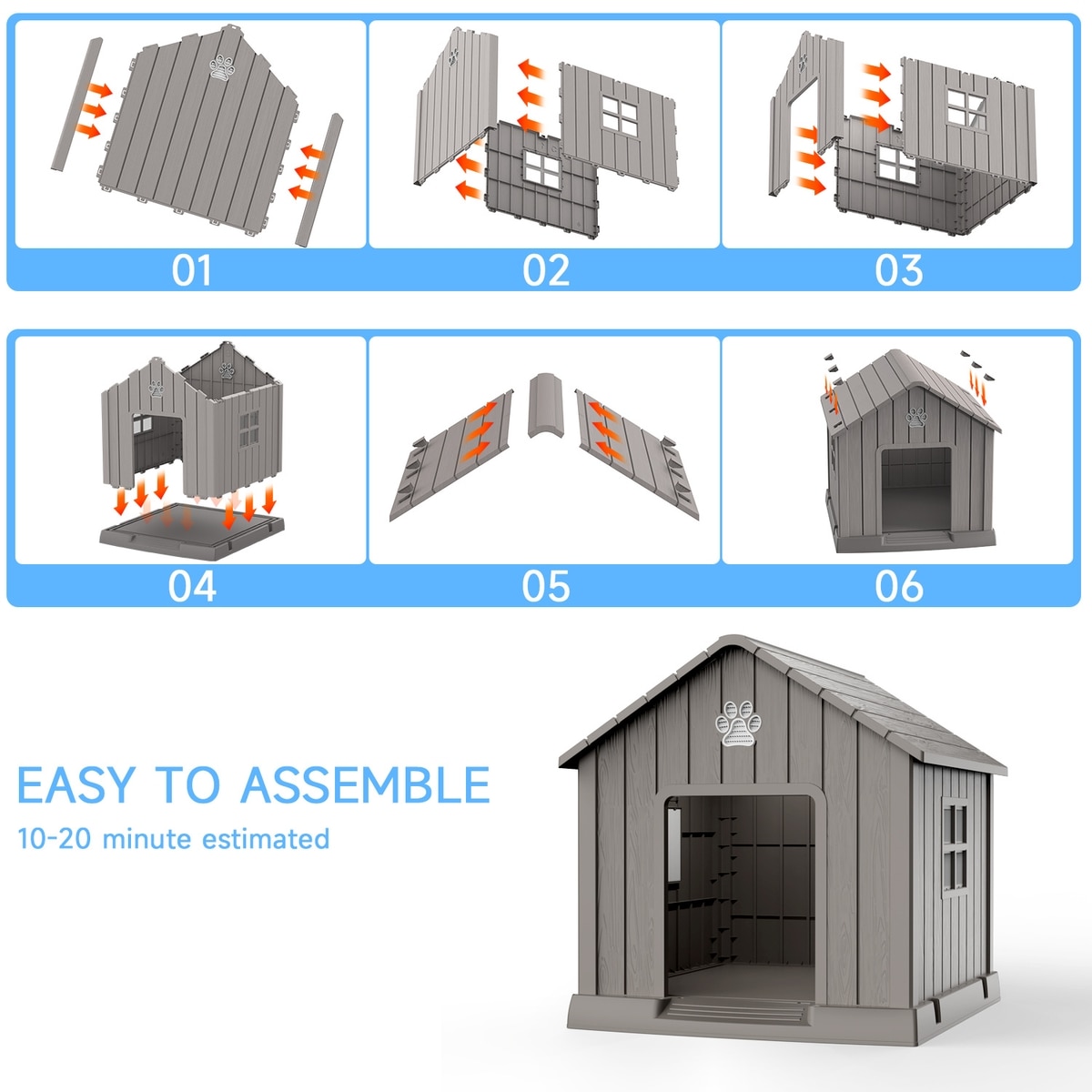 01

02

03

04

05

06

EASY TO ASSEMBLE

10-20 minute estimated