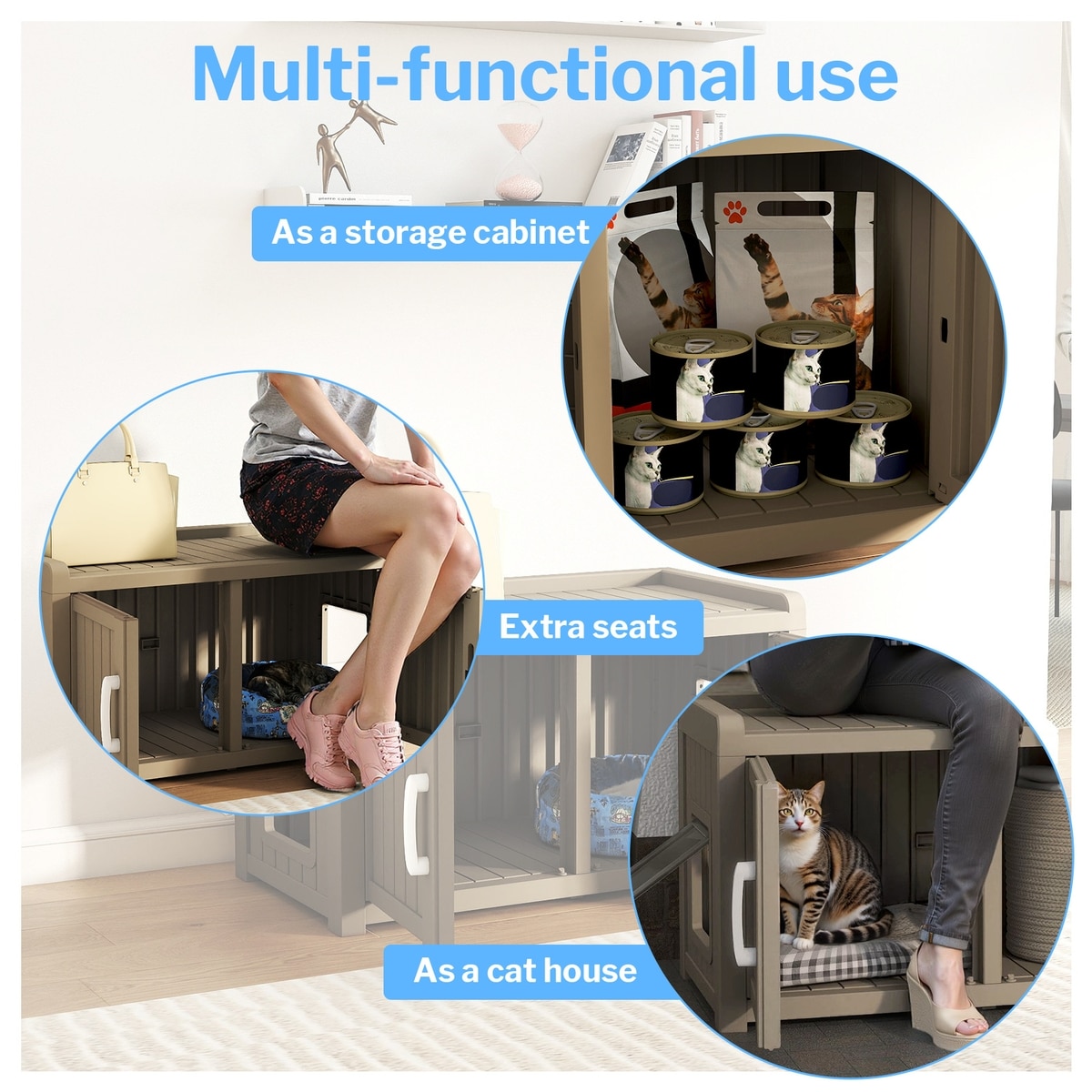 Multi-functional use

As a storage cabinet

Extra seats

As a cat house