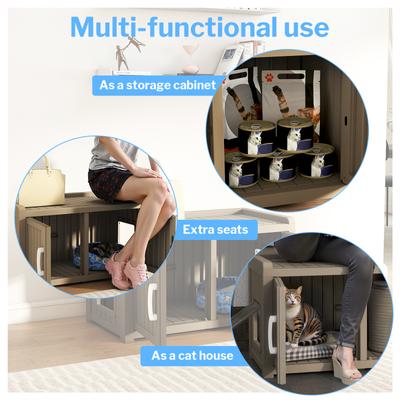 Multi-functional use

As a storage cabinet

Extra seats

As a cat house