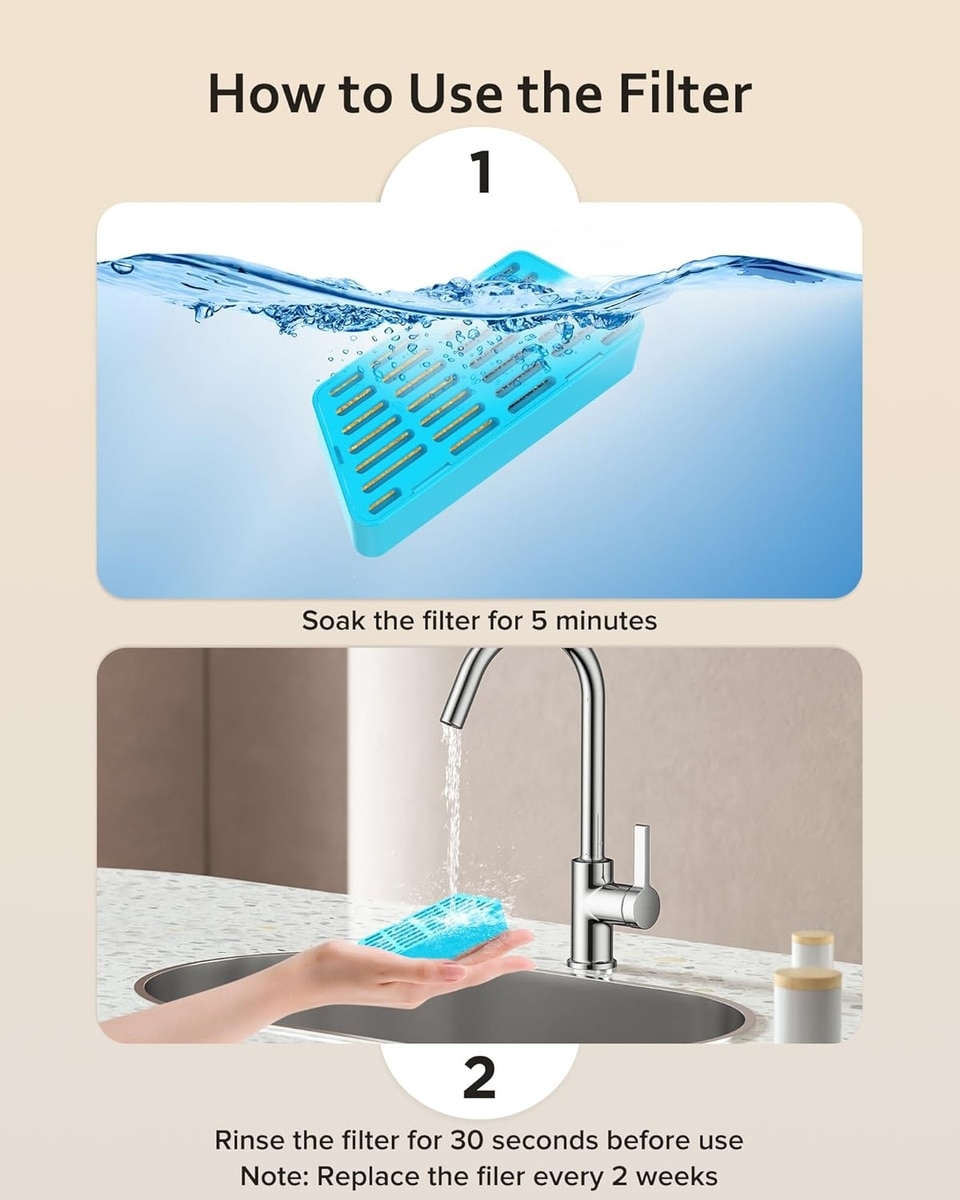 How to Use the Filter

1

Soak the filter for 5 minutes

2

Rinse the filter for 30 seconds before use
Note: Replace the filer every 2 weeks