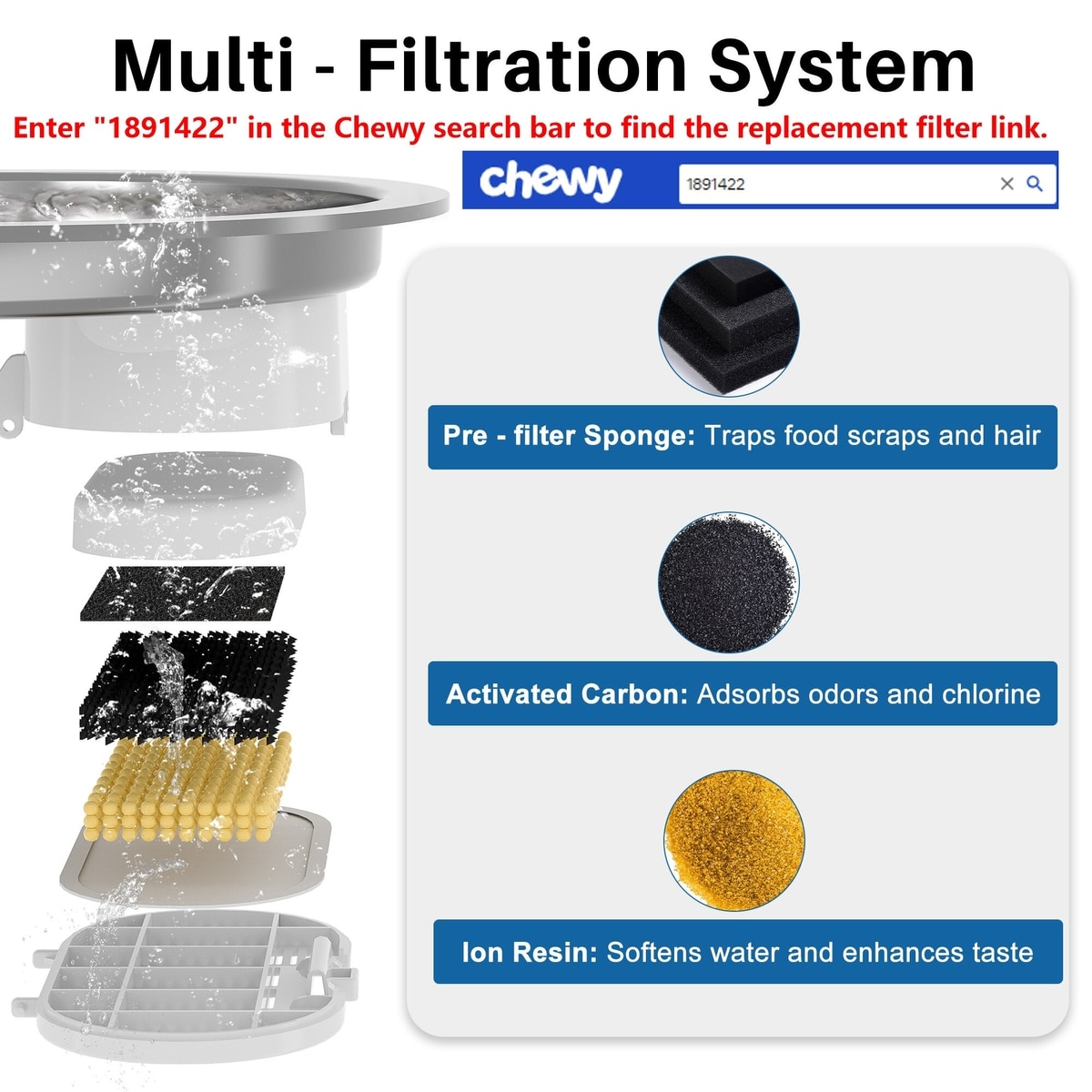 Multi - Filtration System

Enter "1891422" in the Chewy search bar to find the replacement filter link.

chewy

1891422

Pre - filter Sponge: Traps food scraps and hair

Activated Carbon: Adsorbs odors and chlorine

Ion Resin: Softens water and enhances taste