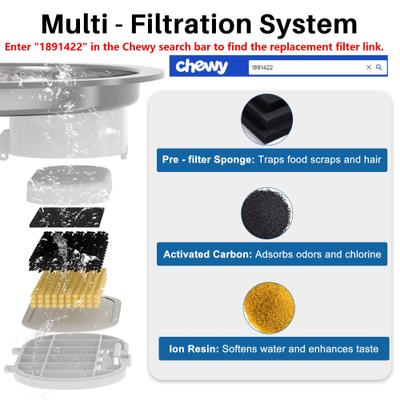 Multi - Filtration System

Enter "1891422" in the Chewy search bar to find the replacement filter link.

chewy

1891422

Pre - filter Sponge: Traps food scraps and hair

Activated Carbon: Adsorbs odors and chlorine

Ion Resin: Softens water and enhances taste