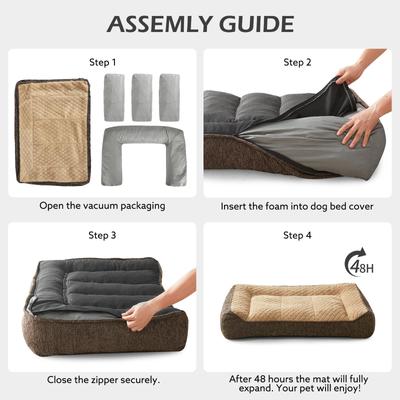 ASSEMLY GUIDE

Step 1

Open the vacuum packaging

Step 2

Insert the foam into dog bed cover

Step 3

Close the zipper securely.

Step 4

48H

After 48 hours the mat will fully expand. Your pet will enjoy!