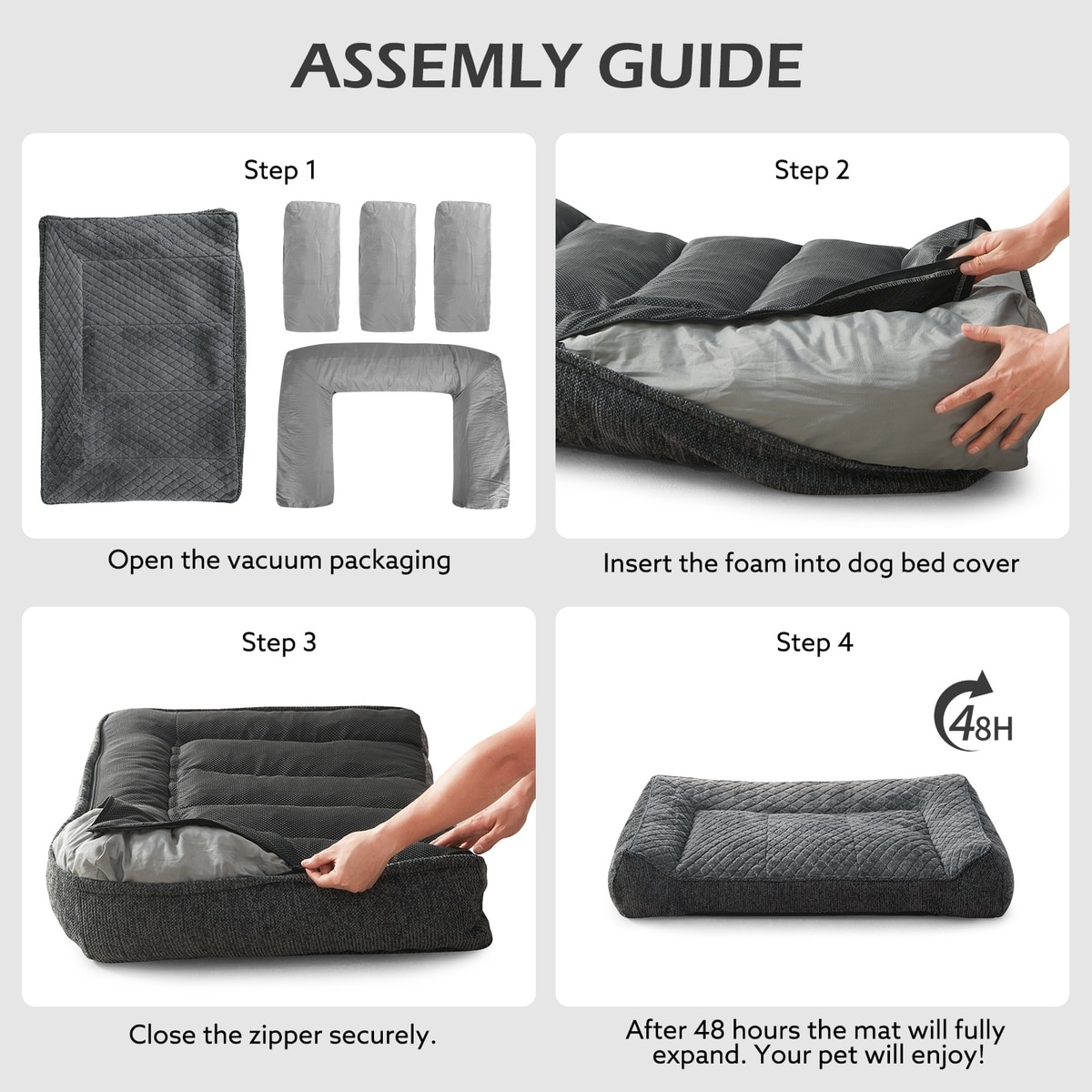 ASSEMLY GUIDE

Step 1

Open the vacuum packaging

Step 2

Insert the foam into dog bed cover

Step 3

Close the zipper securely.

Step 4

48H

After 48 hours the mat will fully expand. Your pet will enjoy!