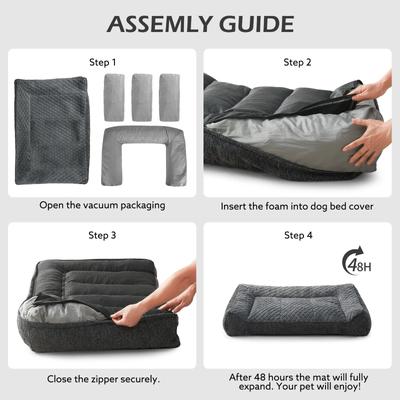 ASSEMLY GUIDE

Step 1

Open the vacuum packaging

Step 2

Insert the foam into dog bed cover

Step 3

Close the zipper securely.

Step 4

48H

After 48 hours the mat will fully expand. Your pet will enjoy!