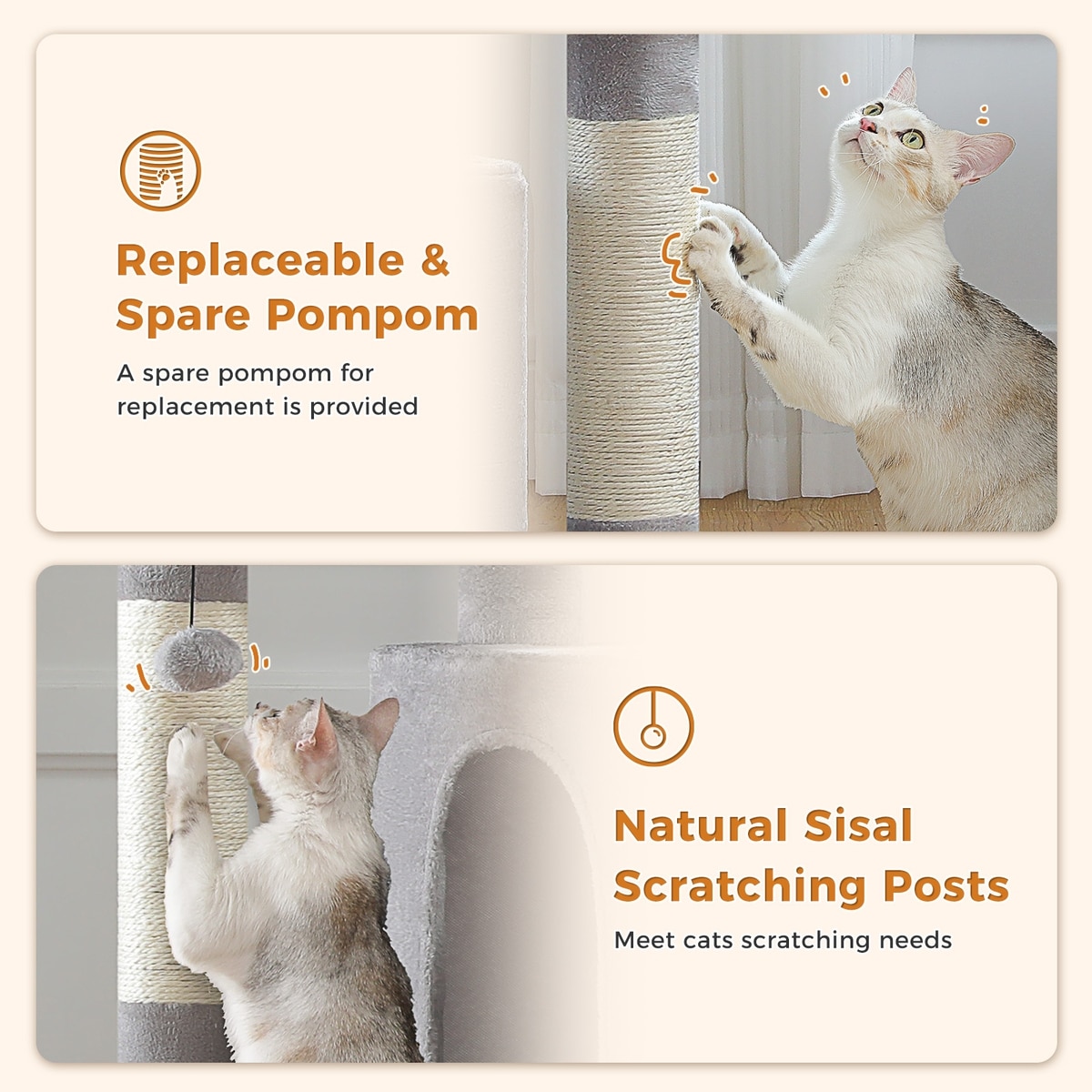 Replaceable & Spare Pompom

A spare pompom for replacement is provided

Natural Sisal Scratching Posts

Meet cats scratching needs