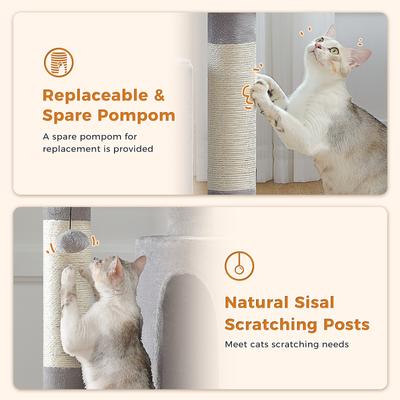 Replaceable & Spare Pompom

A spare pompom for replacement is provided

Natural Sisal Scratching Posts

Meet cats scratching needs