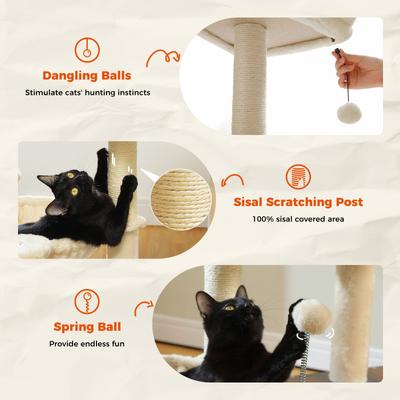 Dangling Balls
Stimulate cats' hunting instincts

Sisal Scratching Post
100% sisal covered area

Spring Ball
Provide endless fun