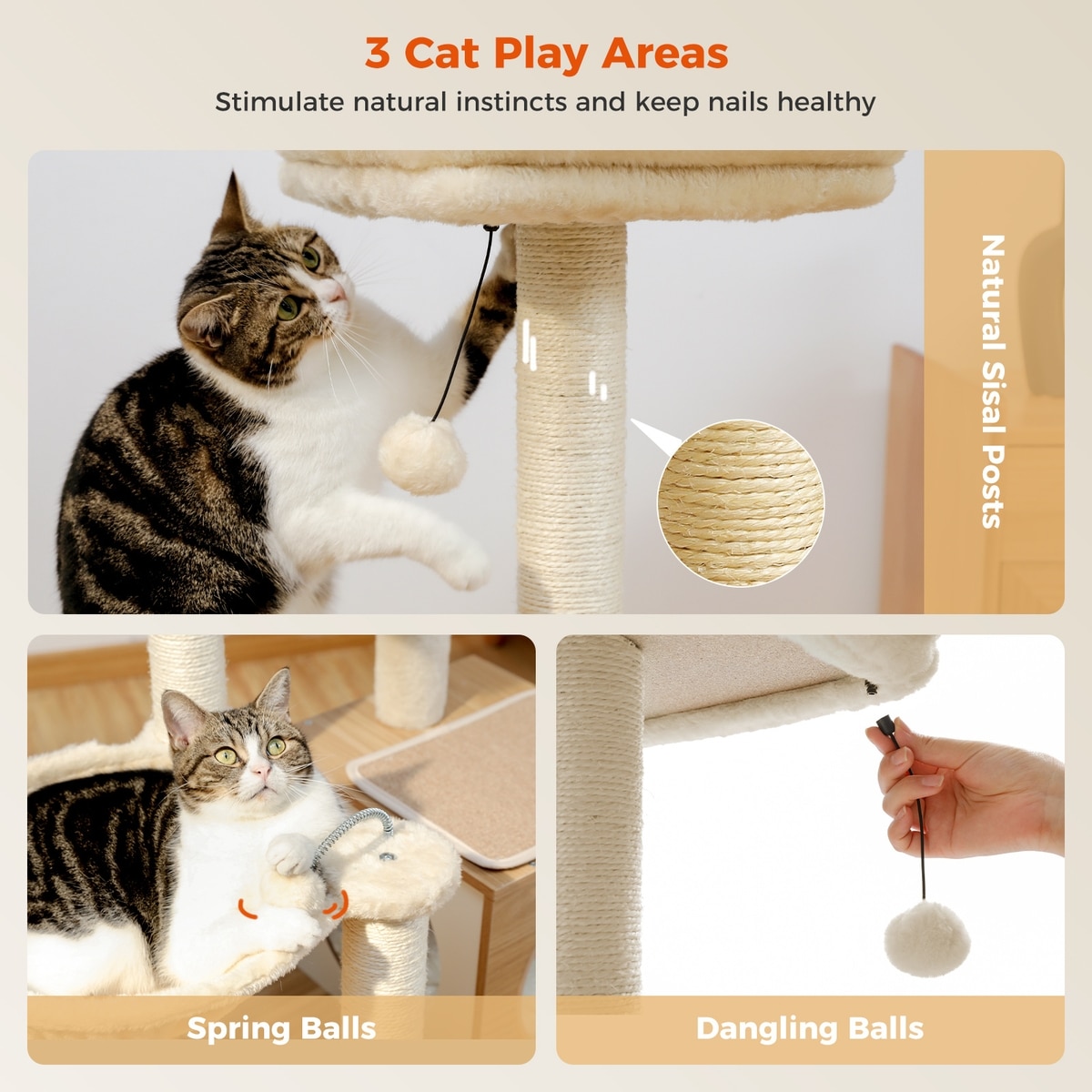 3 Cat Play Areas

Stimulate natural instincts and keep nails healthy

Natural Sisal Posts

Spring Balls

Dangling Balls