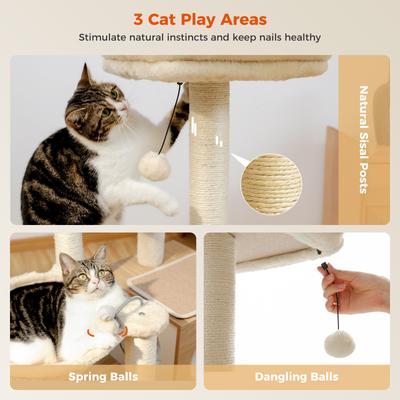 3 Cat Play Areas

Stimulate natural instincts and keep nails healthy

Natural Sisal Posts

Spring Balls

Dangling Balls