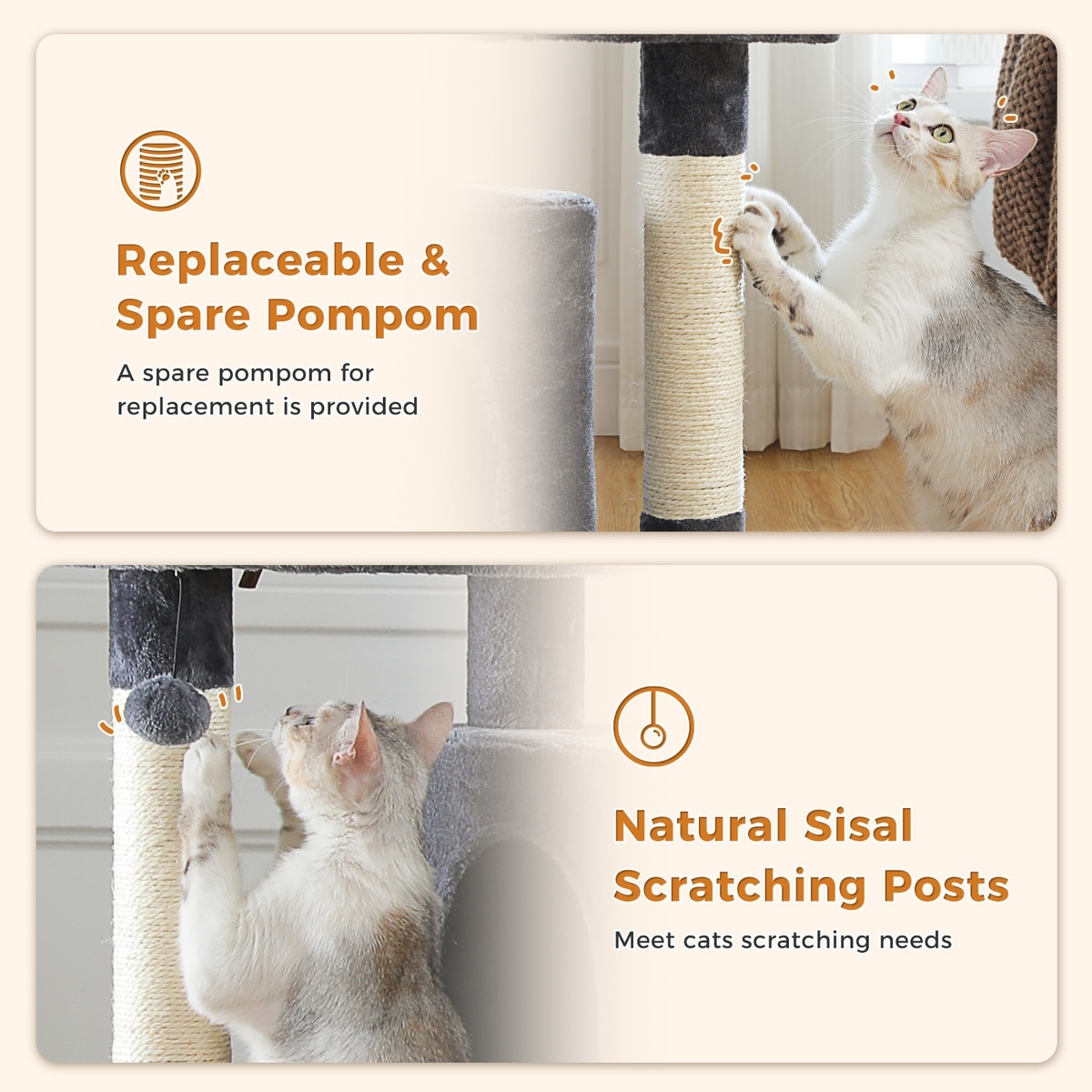 Replaceable & Spare Pompom

A spare pompom for replacement is provided

Natural Sisal Scratching Posts

Meet cats scratching needs