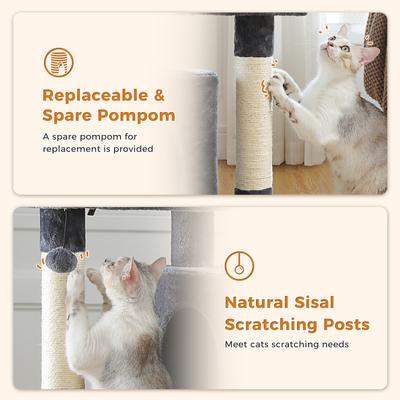 Replaceable & Spare Pompom

A spare pompom for replacement is provided

Natural Sisal Scratching Posts

Meet cats scratching needs