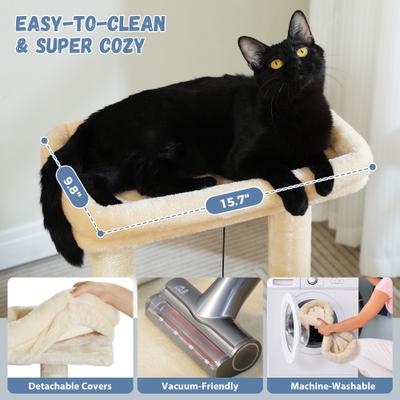 EASY-TO-CLEAN & SUPER COZY

9.8"

15.7"

Detachable Covers

Vacuum-Friendly

Machine-Washable