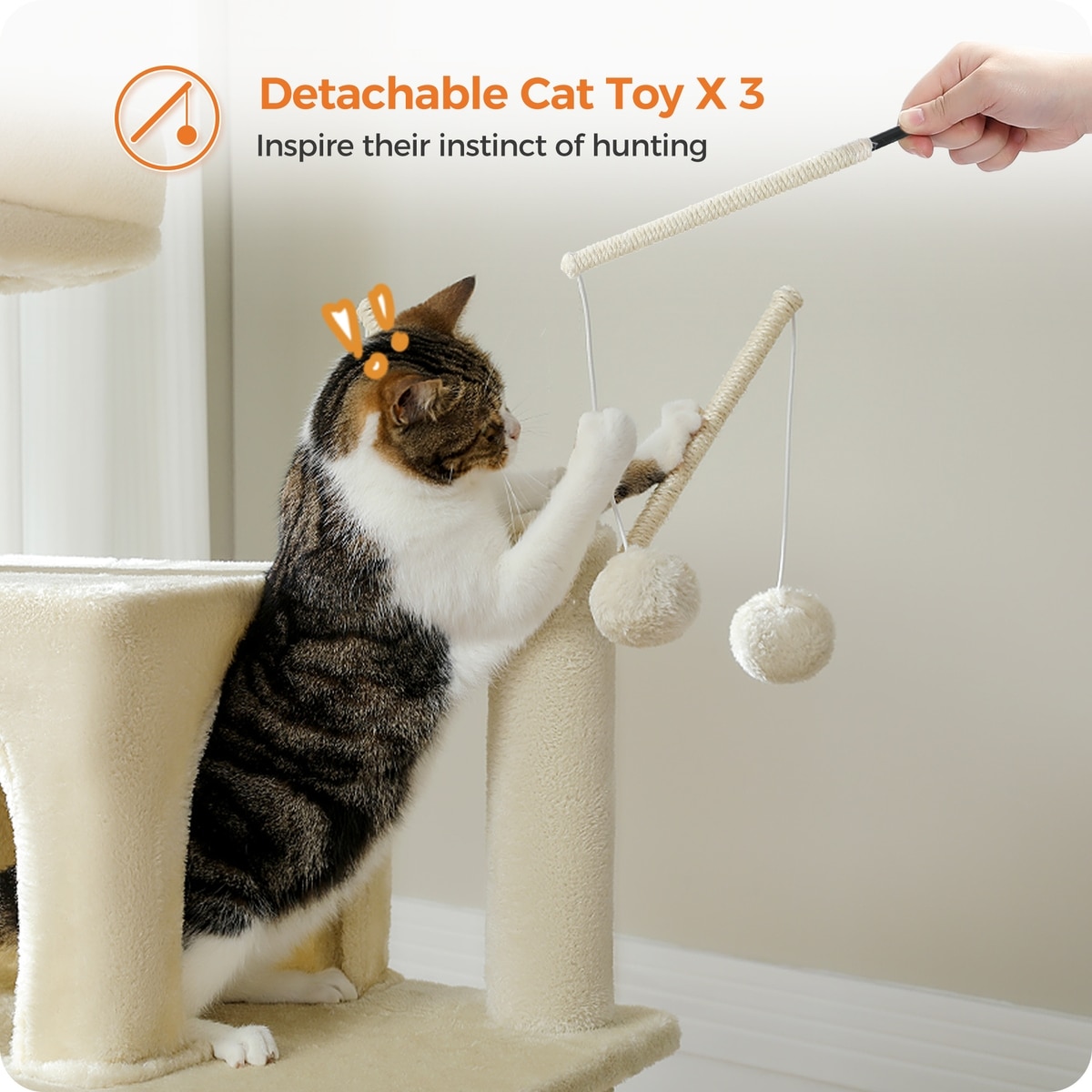 Detachable Cat Toy X 3
Inspire their instinct of hunting