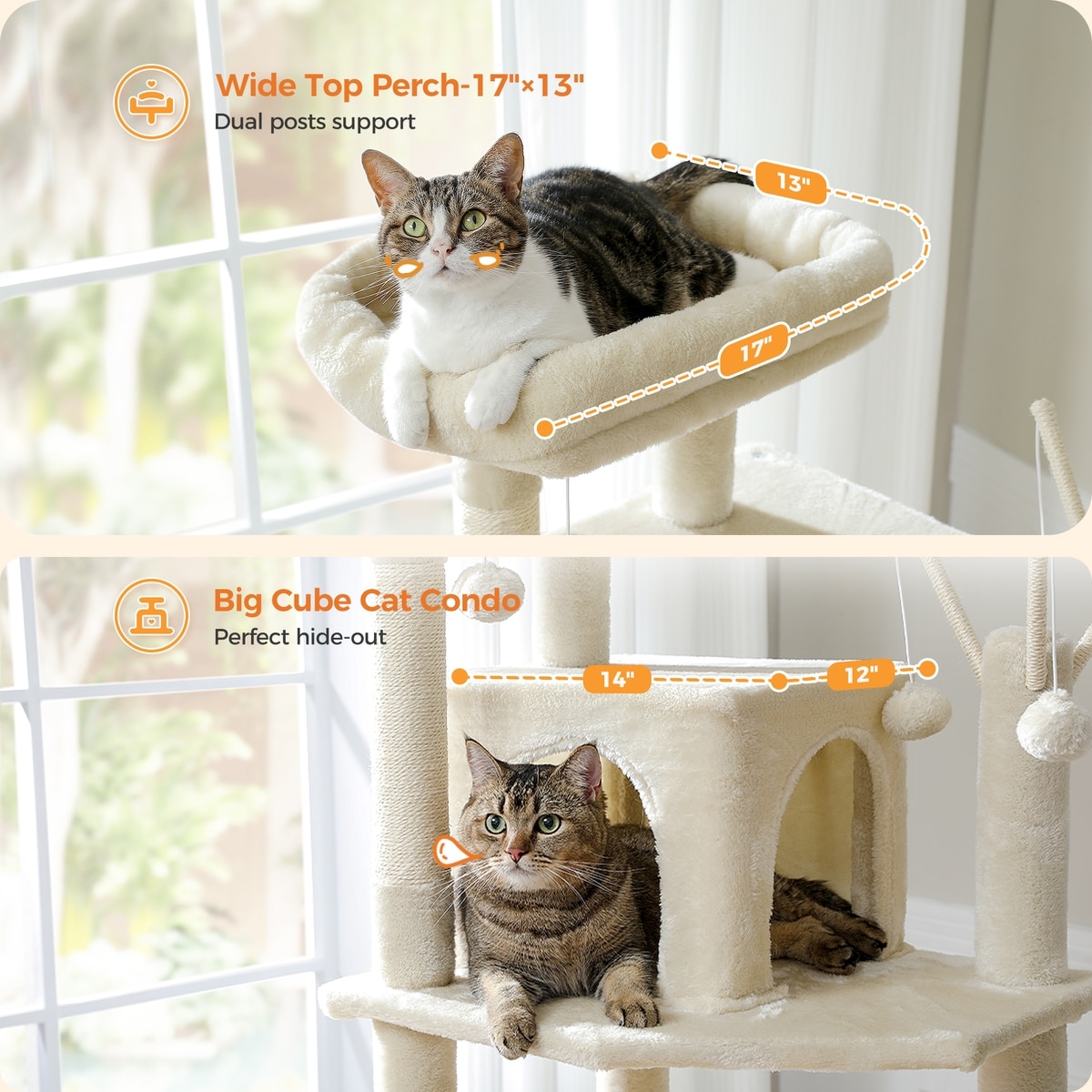 Wide Top Perch-17"×13"
Dual posts support

13"

17"

Big Cube Cat Condo
Perfect hide-out

14"

12"