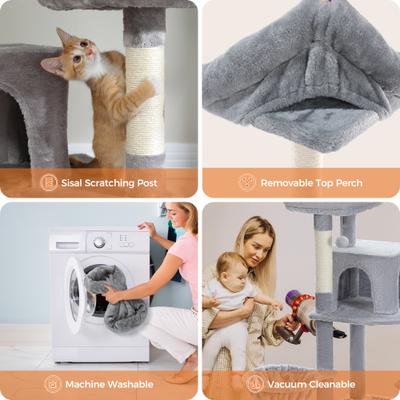 Sisal Scratching Post

Removable Top Perch

Machine Washable

Vacuum Cleanable