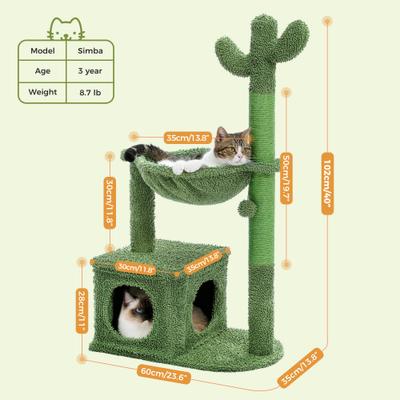 | Model | Simba |
|---|---|
| Age | 3 year |
| Weight | 8.7 lb |

35cm/13.8"
30cm/11.8"
50cm/19.7"
102cm/40"
30cm/11.8"
35cm/13.8"
28cm/11"
60cm/23.6"
35cm/13.8"