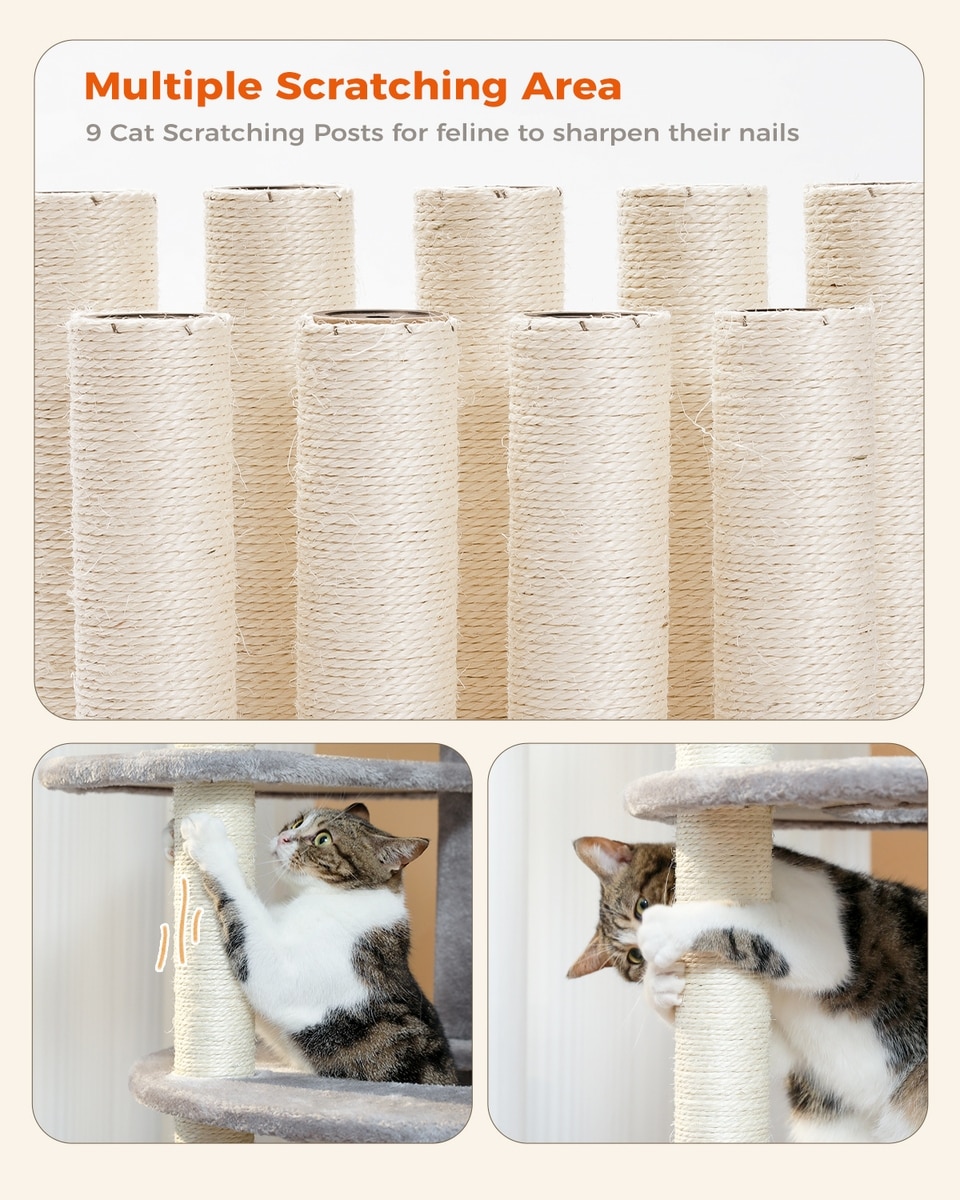 Multiple Scratching Area
9 Cat Scratching Posts for feline to sharpen their nails