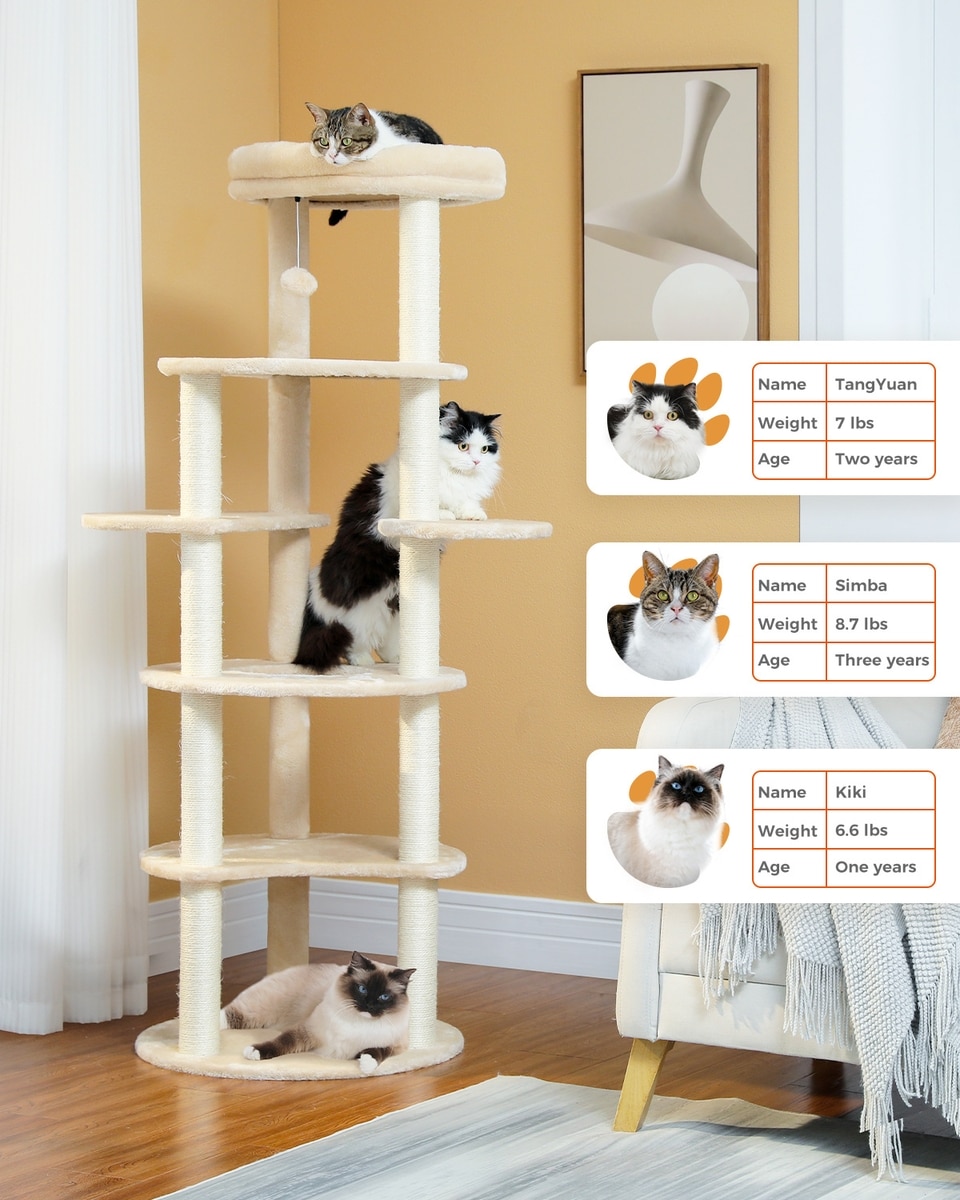 | Name | TangYuan |
|---|---|
| Weight | 7 lbs |
| Age | Two years |

| Name | Simba |
|---|---|
| Weight | 8.7 lbs |
| Age | Three years |

| Name | Kiki |
|---|---|
| Weight | 6.6 lbs |
| Age | One years |