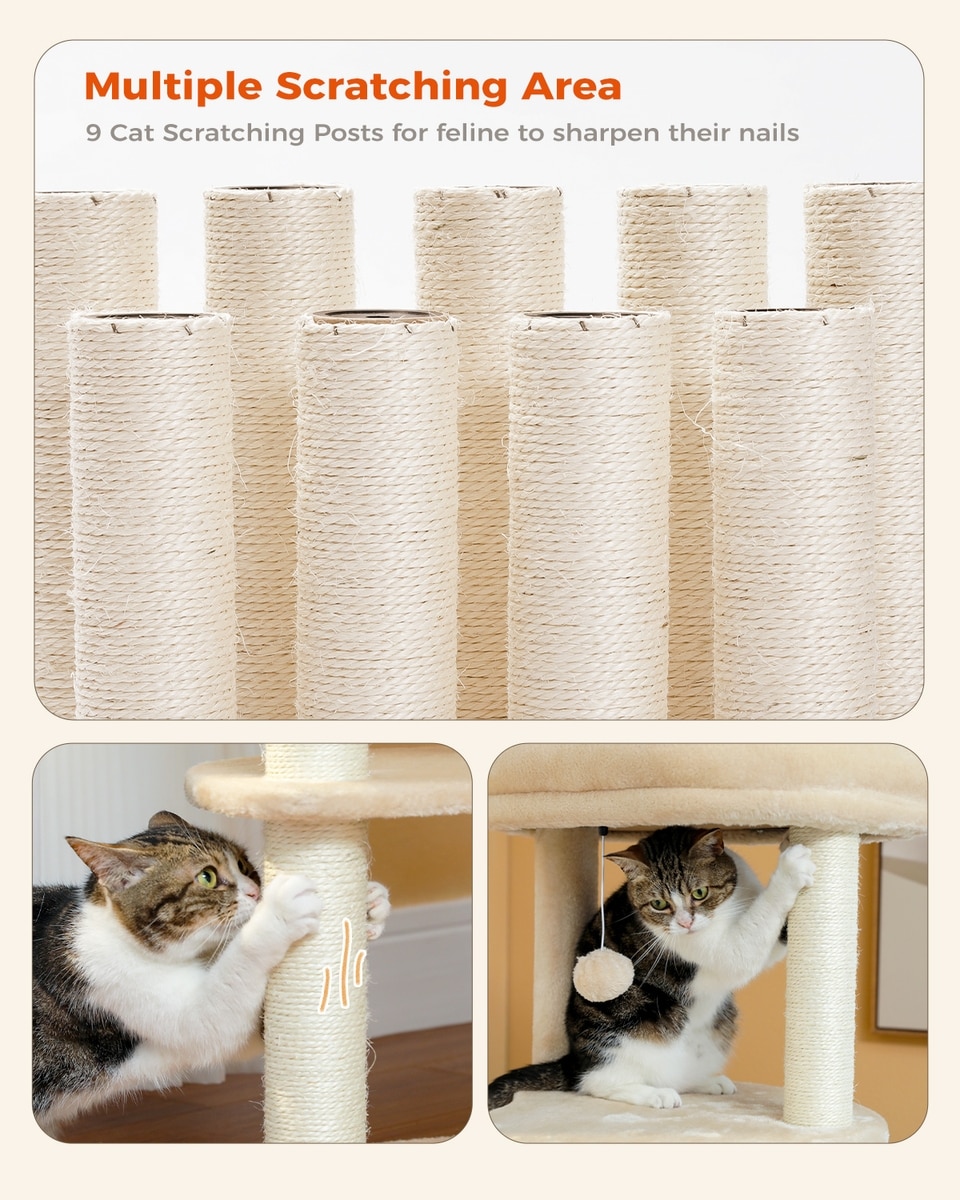 Multiple Scratching Area

9 Cat Scratching Posts for feline to sharpen their nails