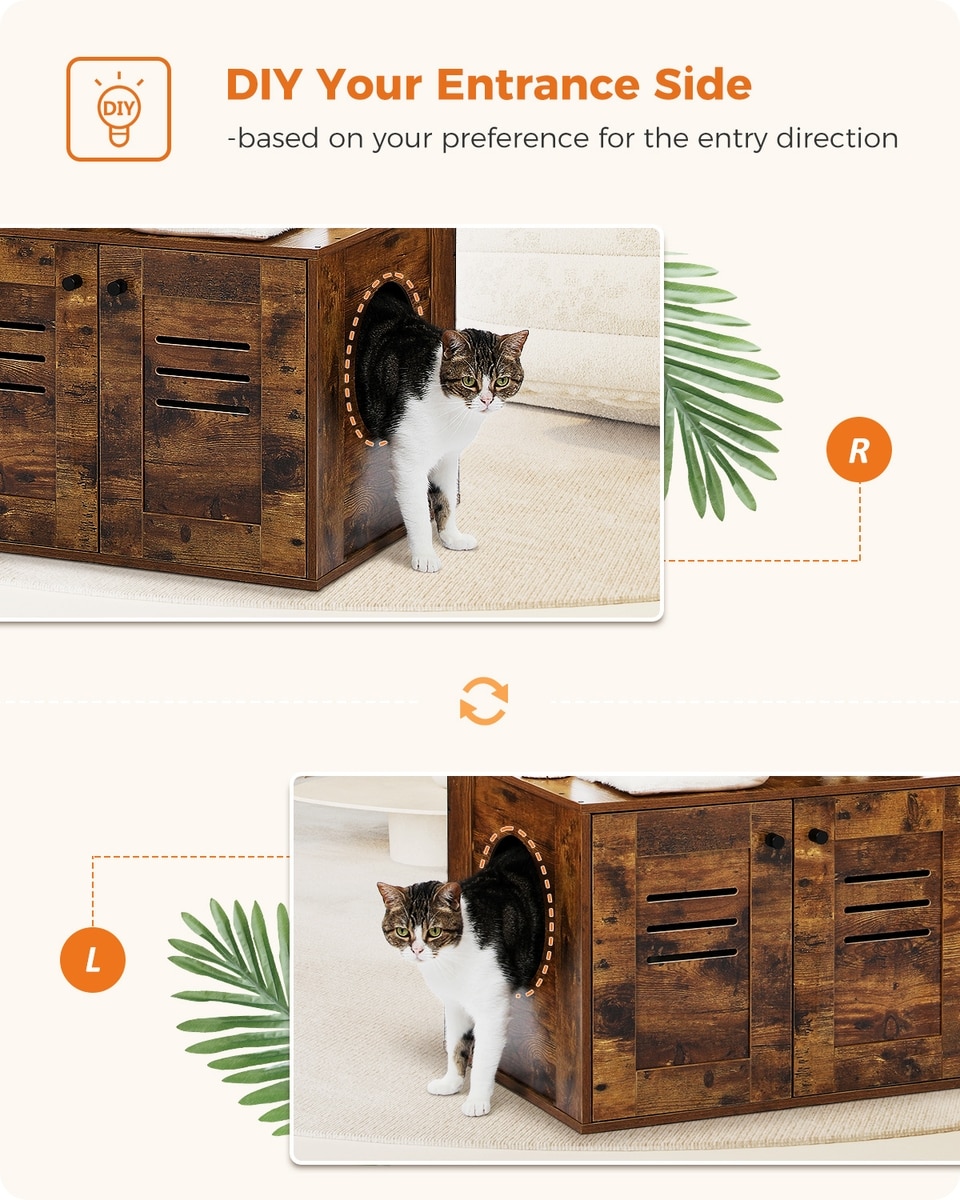 DIY

DIY Your Entrance Side

-based on your preference for the entry direction

R

L