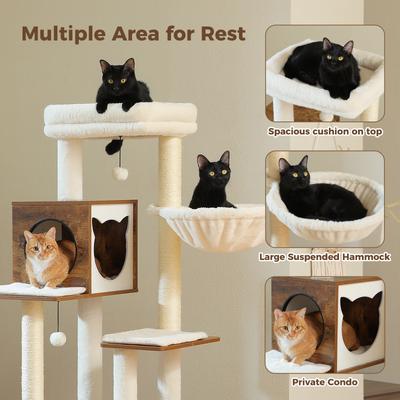 Multiple Area for Rest

Spacious cushion on top

Large Suspended Hammock

Private Condo