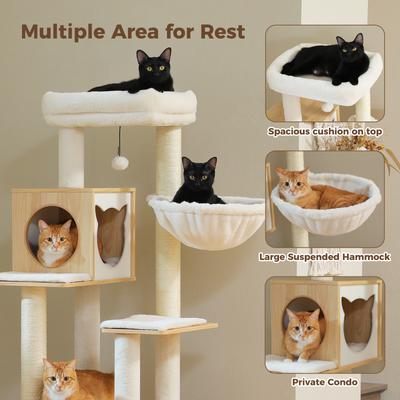 Multiple Area for Rest

Spacious cushion on top

Large Suspended Hammock

Private Condo