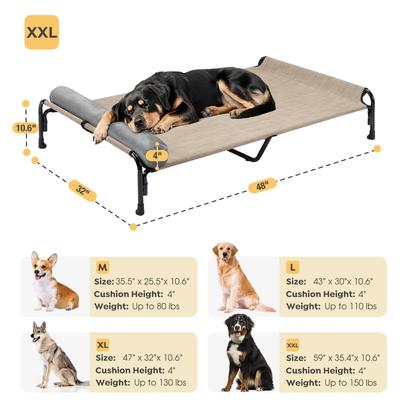 XXL

10.6"

4"

32"

48"

M
Size: 35.5" x 25.5"x 10.6"
Cushion Height: 4"
Weight: Up to 80 lbs

L
Size: 43" x 30"x 10.6"
Cushion Height: 4"
Weight: Up to 110 lbs

XL
Size: 47" x 32"x 10.6"
Cushion Height: 4"
Weight: Up to 130 lbs

XXL
Size: 59" x 35.4"x 10.6"
Cushion Height: 4"
Weight: Up to 150 lbs