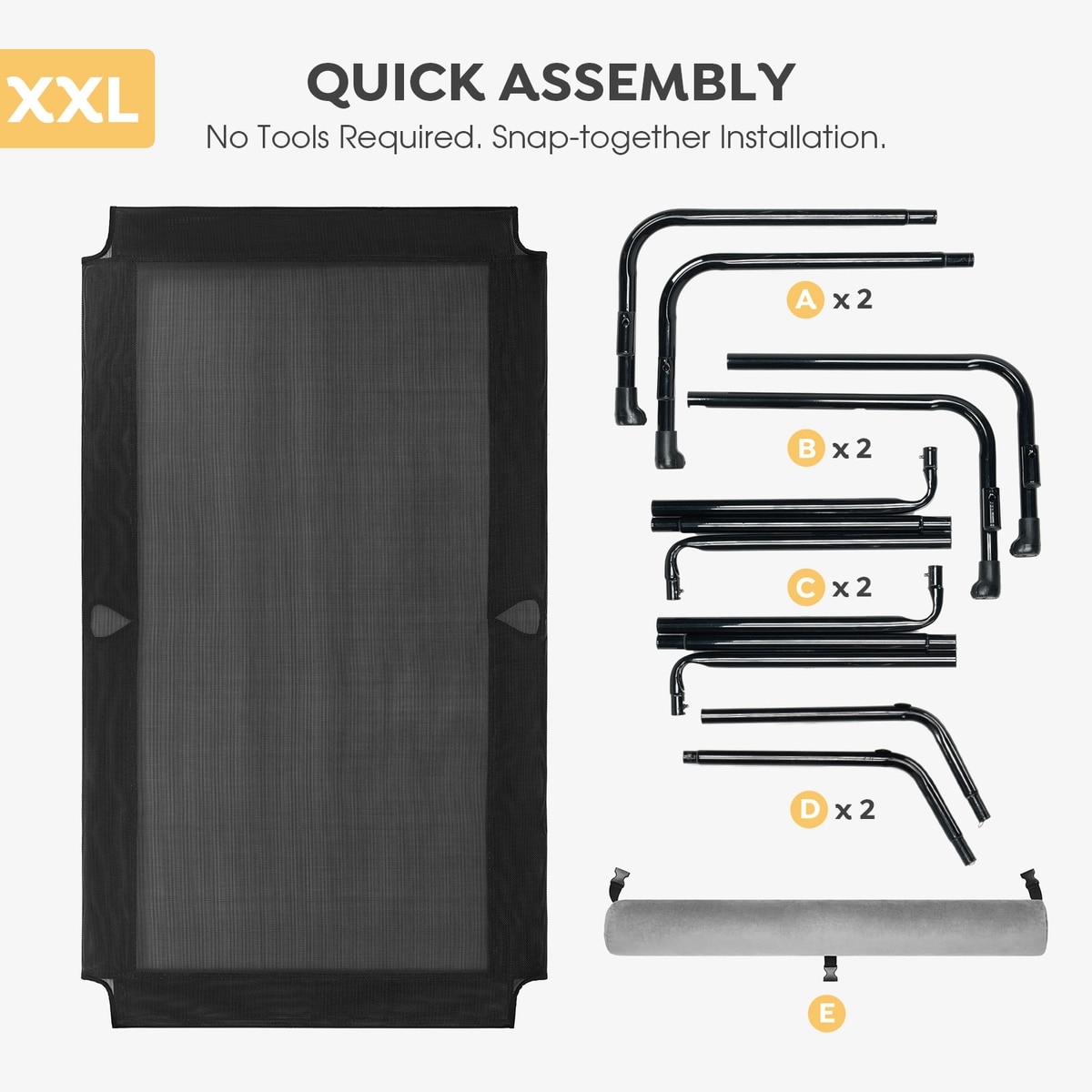 XXL

QUICK ASSEMBLY

No Tools Required. Snap-together Installation.

A x 2

B x 2

C x 2

D x 2

E